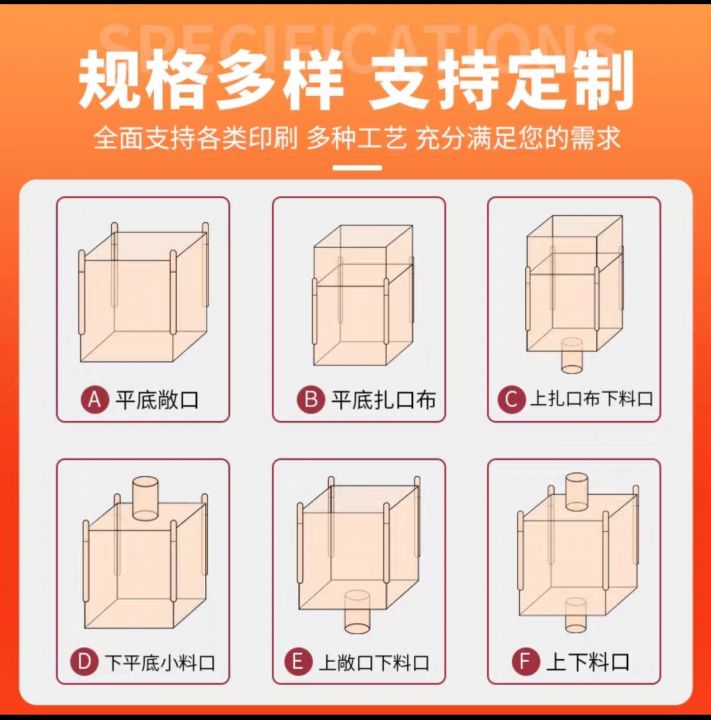 SPECIFICATIONS
规格多样 支持定制
全面支持各类印刷 多种工艺 充分满足您的需求

A 平底敞口
B 平底扎口布
C 上扎口布下料口
D 下平底小料口
E 上敞口下料口
F 上下料口