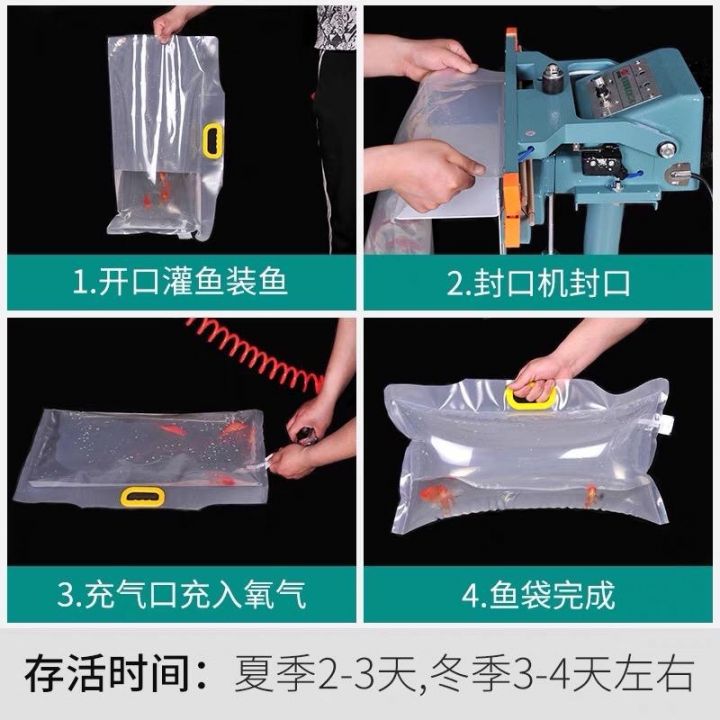 1.开口灌鱼装鱼

2.封口机封口

3.充气口充入氧气

4.鱼袋完成

存活时间：夏季2-3天,冬季3-4天左右